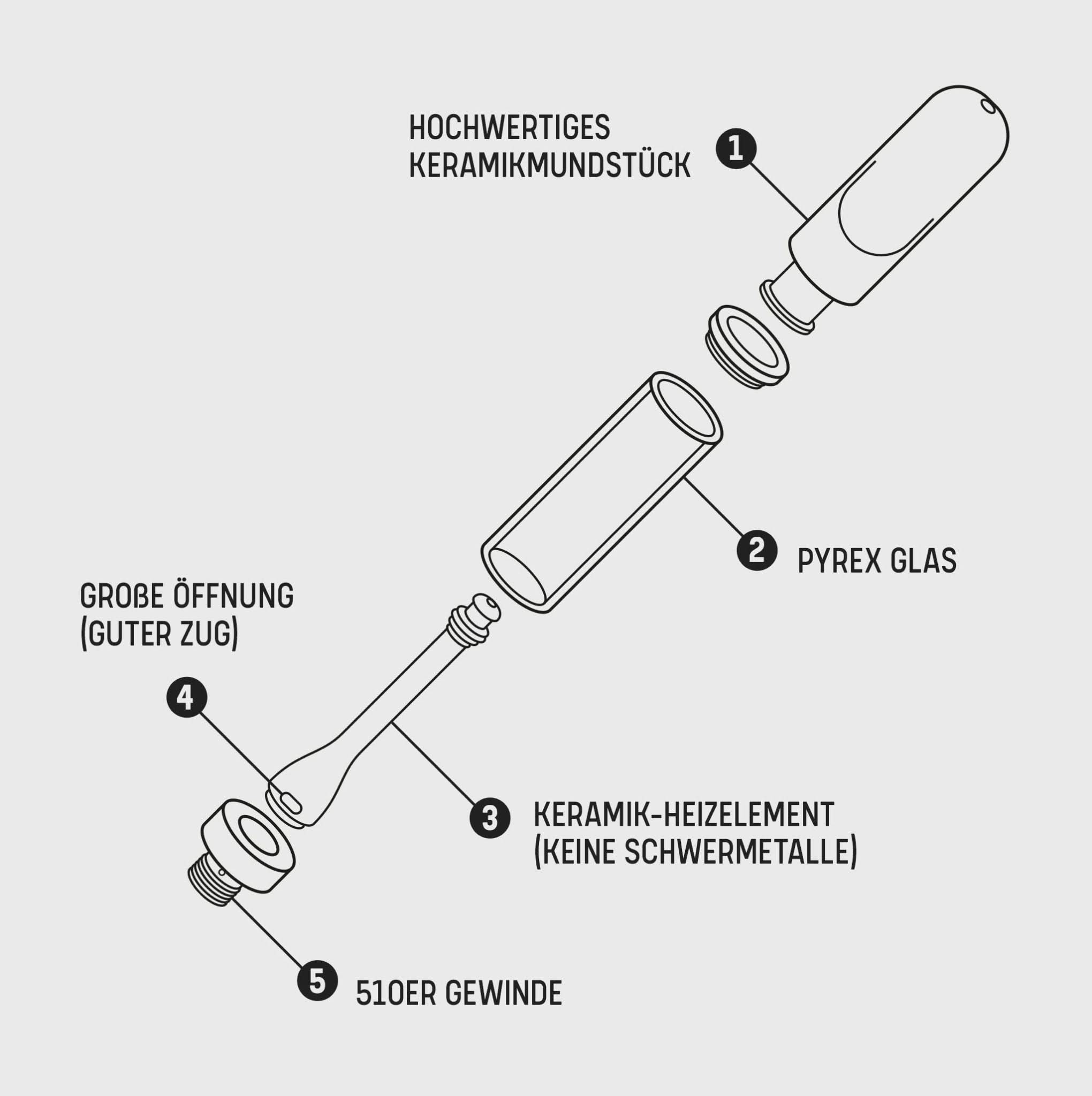 HOCHWERTIGES KERAMIKMUNDSTÜCK

1

2

PYREX GLAS

GROßE ÖFFNUNG (GUTER ZUG)

4

3

KERAMIK-HEIZELEMENT (KEINE SCHWERMETALLE)

5

510ER GEWINDE